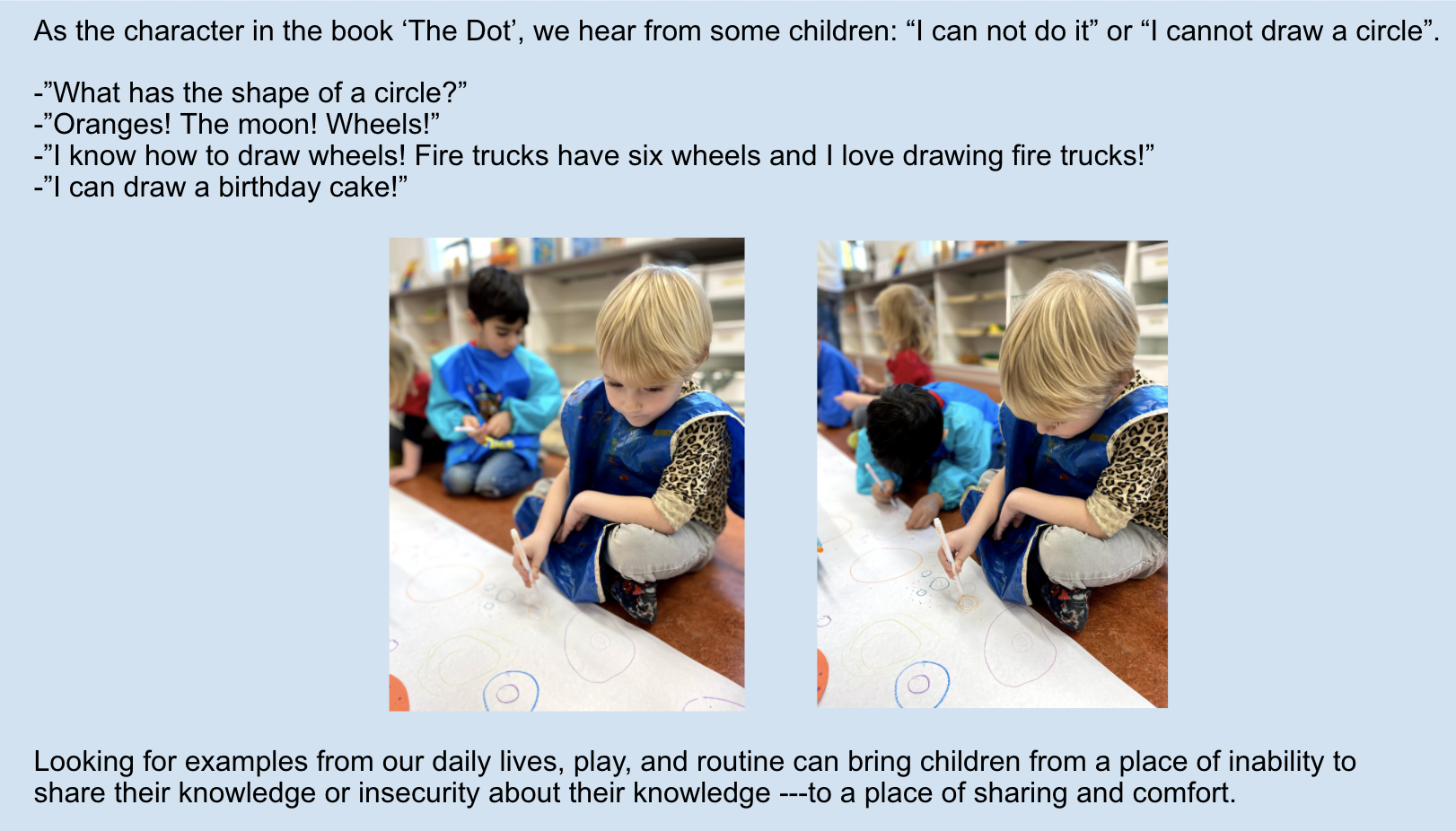 As the character in the book ‘The Dot’, we hear from some children: “I can not do it” or “I cannot draw a circle”.

-”What has the shape of a circle?”
-”Oranges! The moon! Wheels!”
-”I know how to draw wheels! Fire trucks have six wheels and I love drawing fire trucks!”
-”I can draw a birthday cake!”

Looking for examples from our daily lives, play, and routine can bring children from a place of inability to share their knowledge or insecurity about their knowledge ---to a place of sharing and comfort.